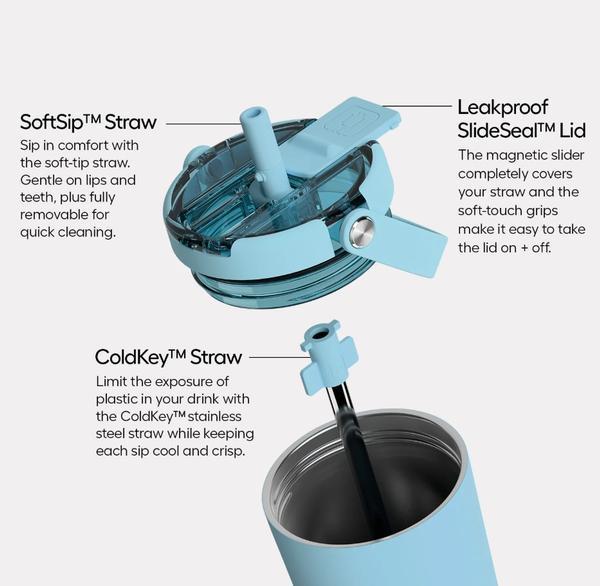 SoftSip™ Straw

Sip in comfort with the soft-tip straw. Gentle on lips and teeth, plus fully removable for quick cleaning.

Leakproof SlideSeal™ Lid

The magnetic slider completely covers your straw and the soft-touch grips make it easy to take the lid on + off.

ColdKey™ Straw

Limit the exposure of plastic in your drink with the ColdKey™ stainless steel straw while keeping each sip cool and crisp.