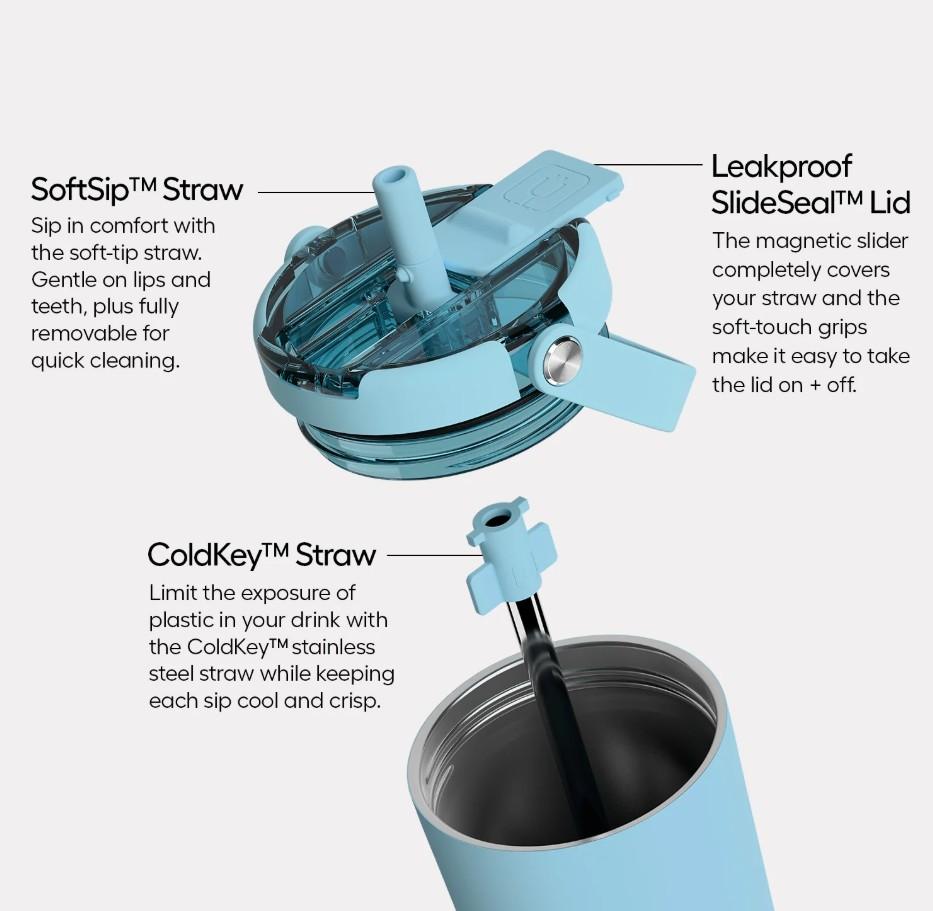 SoftSip™ Straw

Sip in comfort with the soft-tip straw. Gentle on lips and teeth, plus fully removable for quick cleaning.

Leakproof SlideSeal™ Lid

The magnetic slider completely covers your straw and the soft-touch grips make it easy to take the lid on + off.

ColdKey™ Straw

Limit the exposure of plastic in your drink with the ColdKey™ stainless steel straw while keeping each sip cool and crisp.